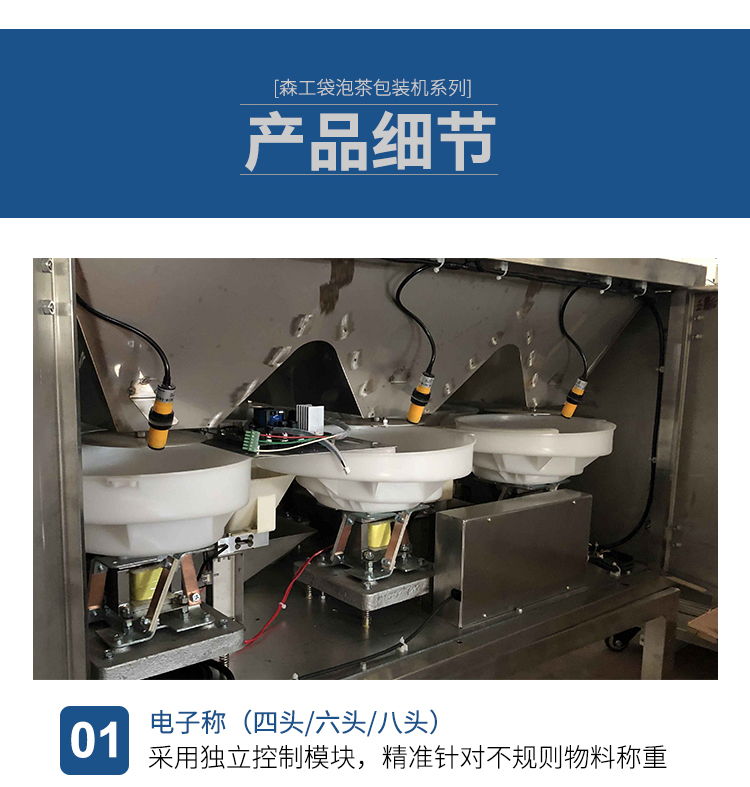 [森工袋泡茶包装机系列]

产品细节

01

电子称（四头/六头/八头）

采用独立控制模块，精准针对不规则物料称重